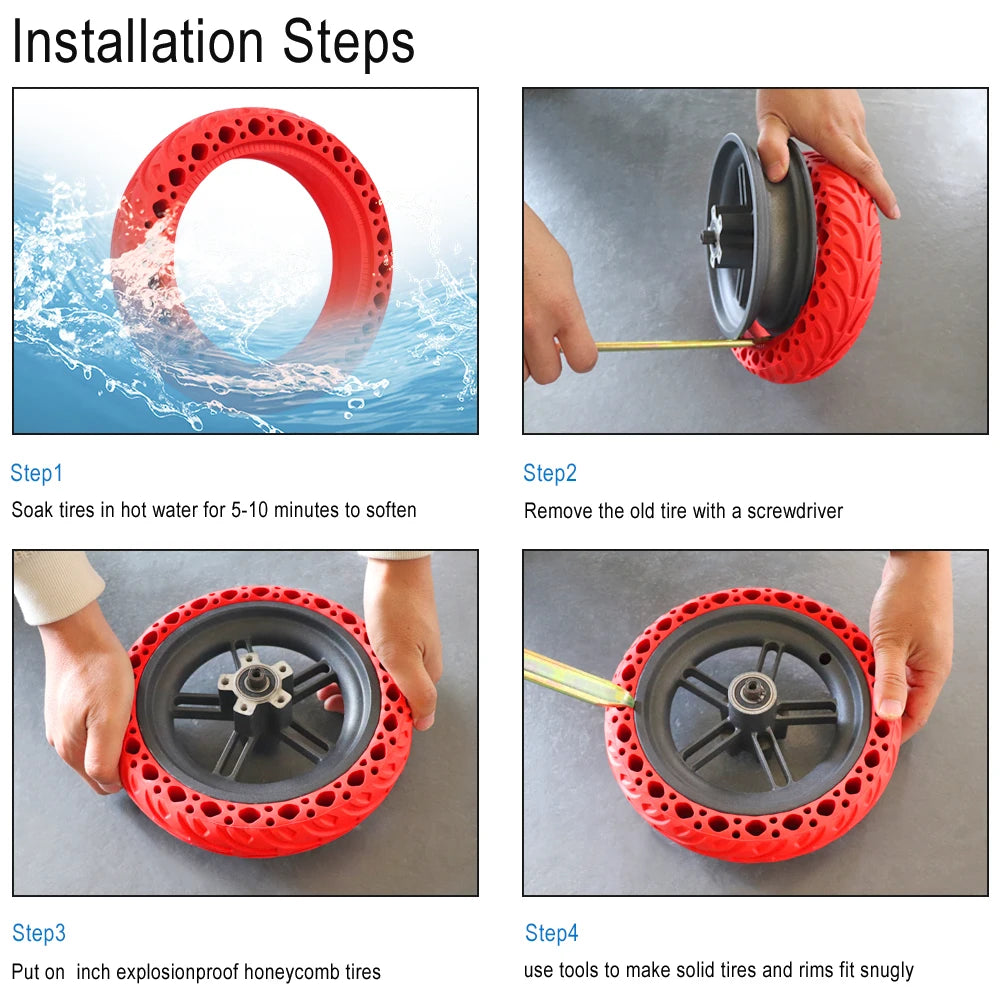 Installation Steps

Step1

Soak tires in hot water for 5-10 minutes to soften

Step2

Remove the old tire with a screwdriver

Step3

Put on  inch explosionproof honeycomb tires

Step4

use tools to make solid tires and rims fit snugly