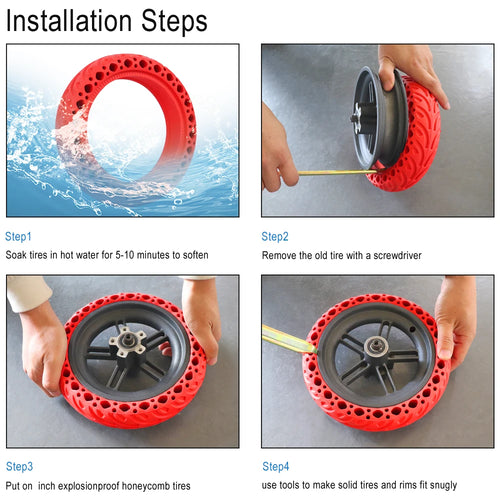 Installation Steps

Step1

Soak tires in hot water for 5-10 minutes to soften

Step2

Remove the old tire with a screwdriver

Step3

Put on inch explosionproof honeycomb tires

Step4

use tools to make solid tires and rims fit snugly